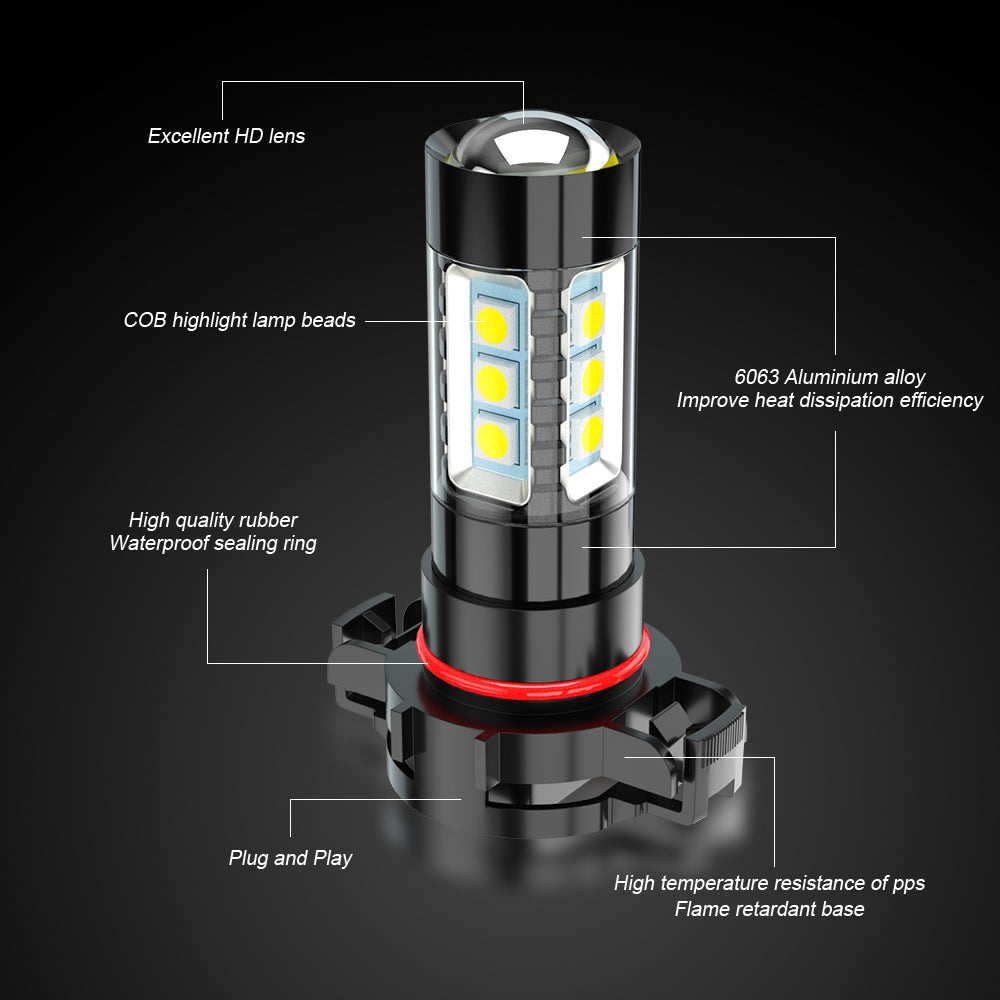 Excellent HD lens

COB highlight lamp beads

6063 Aluminium alloy
Improve heat dissipation efficiency

High quality rubber
Waterproof sealing ring

Plug and Play

High temperature resistance of pps
Flame retardant base