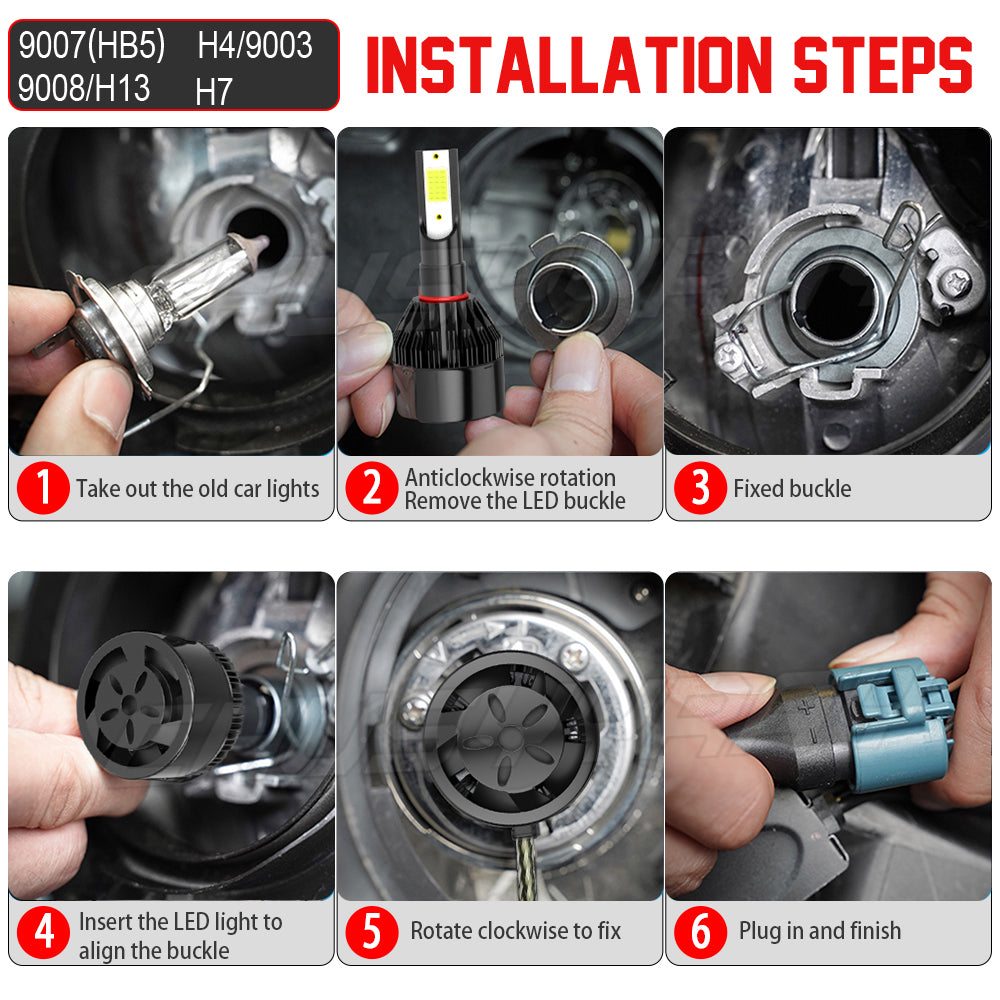 9007(HB5) H4/9003
9008/H13 H7

INSTALLATION STEPS

1 Take out the old car lights

2 Anticlockwise rotation
Remove the LED buckle

3 Fixed buckle

4 Insert the LED light to align the buckle

5 Rotate clockwise to fix

6 Plug in and finish